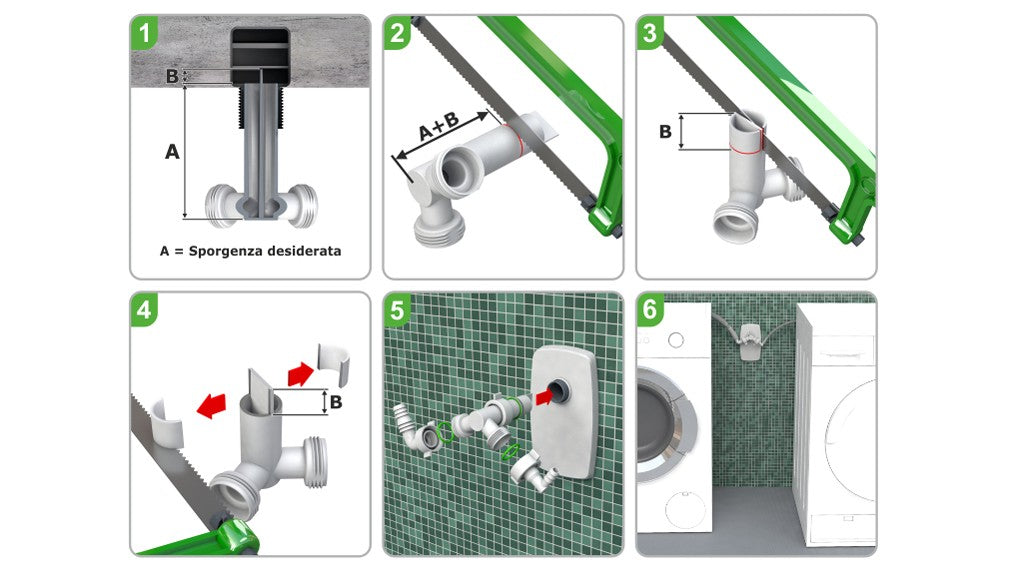 1
B
A
A = Sporgenza desiderata

2
A+B

3
B

4
B

5

6