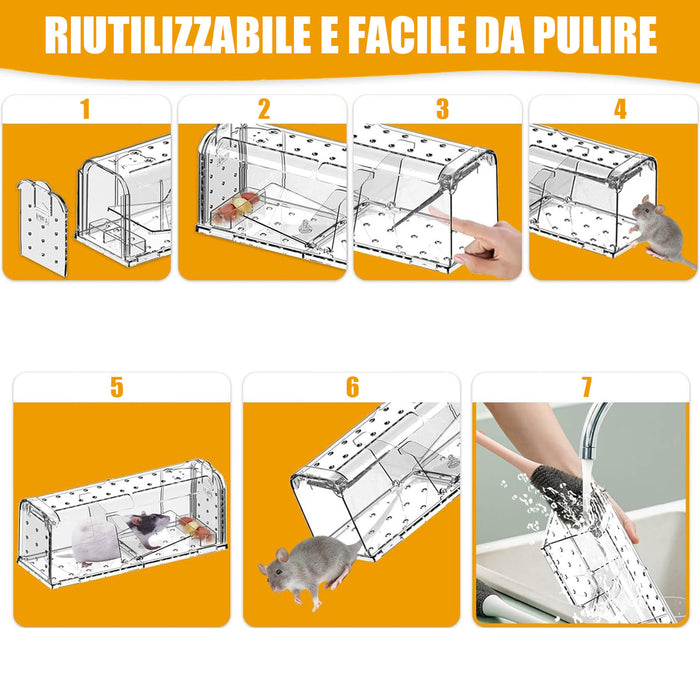 RIUTILIZZABILE E FACILE DA PULIRE

1

2

3

4

5

6

7